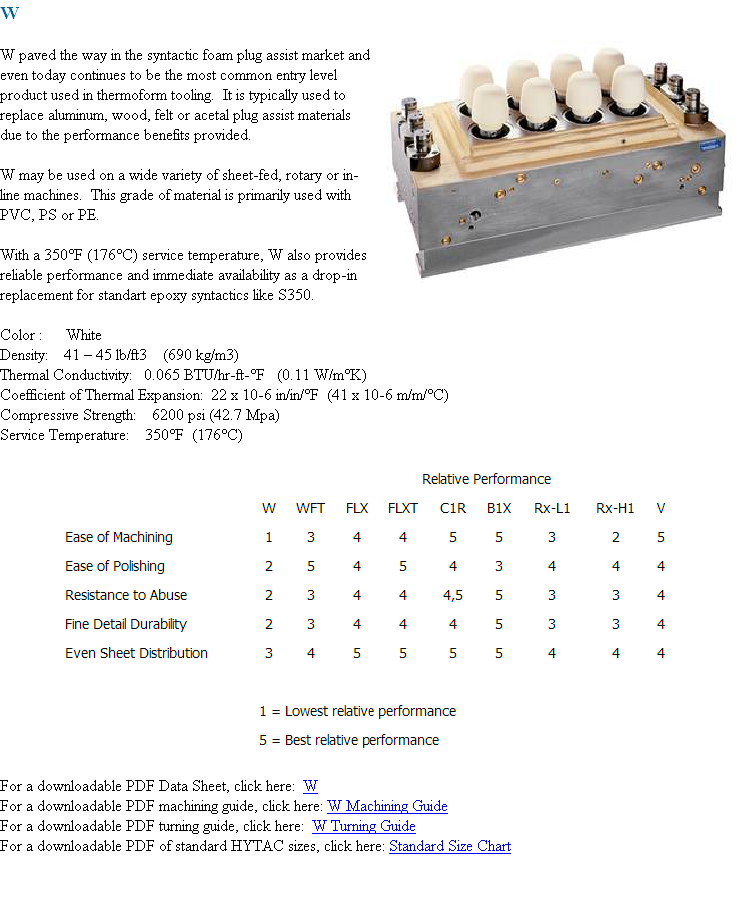 W

W paved the way in the syntactic foam plug assist market and even today continues to be the most common entry level product used in thermoform tooling. It is typically used to replace aluminum, wood, felt or acetal plug assist materials due to the performance benefits provided.

W may be used on a wide variety of sheet-fed, rotary or in-line machines. This grade of material is primarily used with PVC, PS or PE.

With a 350°F (176°C) service temperature, W also provides reliable performance and immediate availability as a drop-in replacement for standart epoxy syntactics like S350.

Color : White
Density: 41 – 45 lb/ft3 (690 kg/m3)
Thermal Conductivity: 0.065 BTU/hr-ft-°F (0.11 W/m°K)
Coefficient of Thermal Expansion: 22 x 10-6 in/in/°F (41 x 10-6 m/m/°C)
Compressive Strength: 6200 psi (42.7 Mpa)
Service Temperature: 350°F (176°C)

Relative Performance

| | W | WFT | FLX | FLXT | C1R | B1X | Rx-L1 | Rx-H1 | V |
|---|---|---|---|---|---|---|---|---|---|
| Ease of Machining | 1 | 3 | 4 | 4 | 5 | 5 | 3 | 2 | 5 |
| Ease of Polishing | 2 | 5 | 4 | 5 | 4 | 3 | 4 | 4 | 4 |
| Resistance to Abuse | 2 | 3 | 4 | 4 | 4,5 | 5 | 3 | 3 | 4 |
| Fine Detail Durability | 2 | 3 | 4 | 4 | 4 | 5 | 3 | 3 | 4 |
| Even Sheet Distribution | 3 | 4 | 5 | 5 | 5 | 5 | 4 | 4 | 4 |

1 = Lowest relative performance
5 = Best relative performance

For a downloadable PDF Data Sheet, click here: W
For a downloadable PDF machining guide, click here: W Machining Guide
For a downloadable PDF turning guide, click here: W Turning Guide
For a downloadable PDF of standard HYTAC sizes, click here: Standard Size Chart